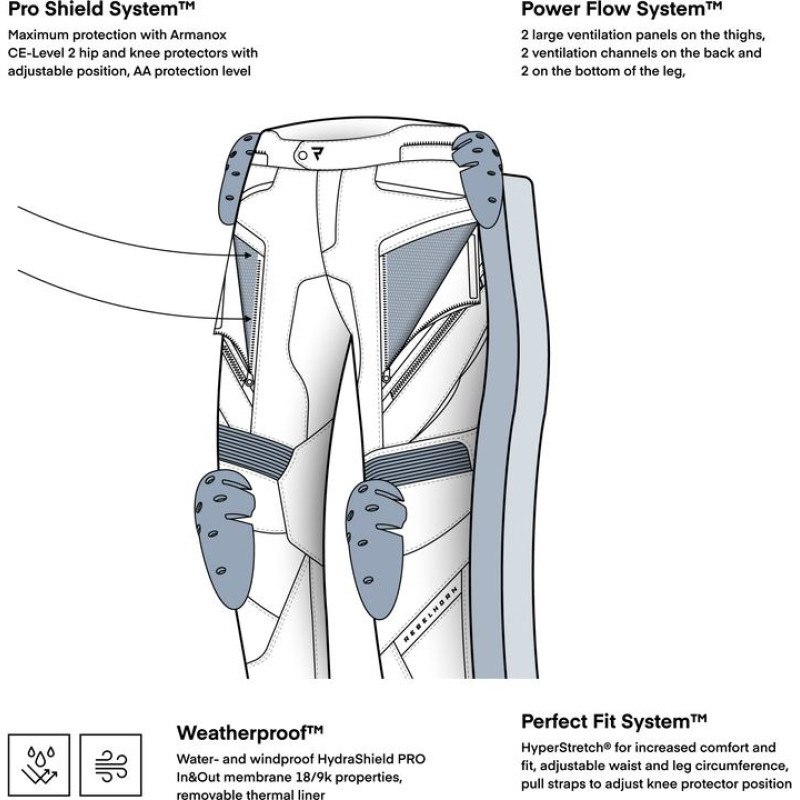 Pro Shield System™
Maximum protection with Armanox CE-Level 2 hip and knee protectors with adjustable position, AA protection level

Power Flow System™
2 large ventilation panels on the thighs, 2 ventilation channels on the back and 2 on the bottom of the leg,

REBELHORN

Weatherproof™
Water- and windproof HydraShield PRO In&Out membrane 18/9k properties, removable thermal liner

Perfect Fit System™
HyperStretch® for increased comfort and fit, adjustable waist and leg circumference, pull straps to adjust knee protector position