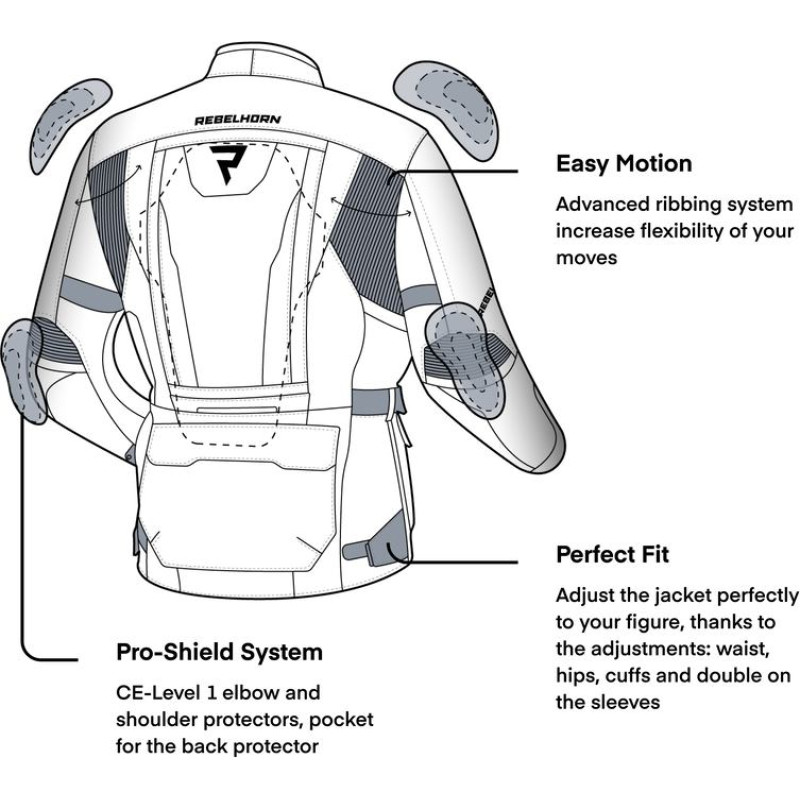 REBELHORN

REBEL

Easy Motion

Advanced ribbing system increase flexibility of your moves

Perfect Fit

Adjust the jacket perfectly to your figure, thanks to the adjustments: waist, hips, cuffs and double on the sleeves

Pro-Shield System

CE-Level 1 elbow and shoulder protectors, pocket for the back protector