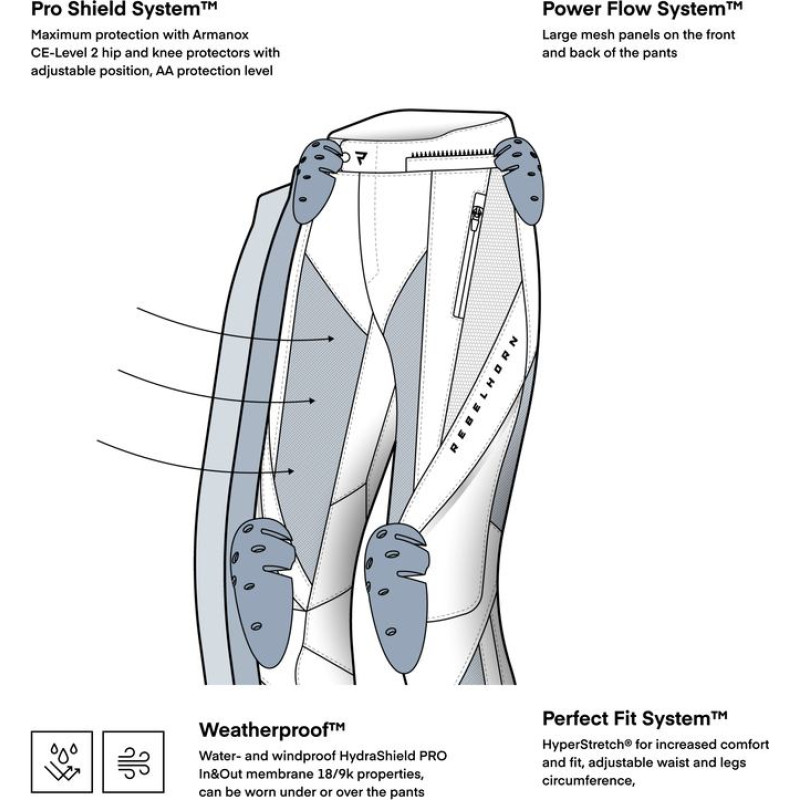 Pro Shield System™
Maximum protection with Armanox CE-Level 2 hip and knee protectors with adjustable position, AA protection level

Power Flow System™
Large mesh panels on the front and back of the pants

REBELHORN

Weatherproof™
Water- and windproof HydraShield PRO In&Out membrane 18/9k properties, can be worn under or over the pants

Perfect Fit System™
HyperStretch® for increased comfort and fit, adjustable waist and legs circumference,