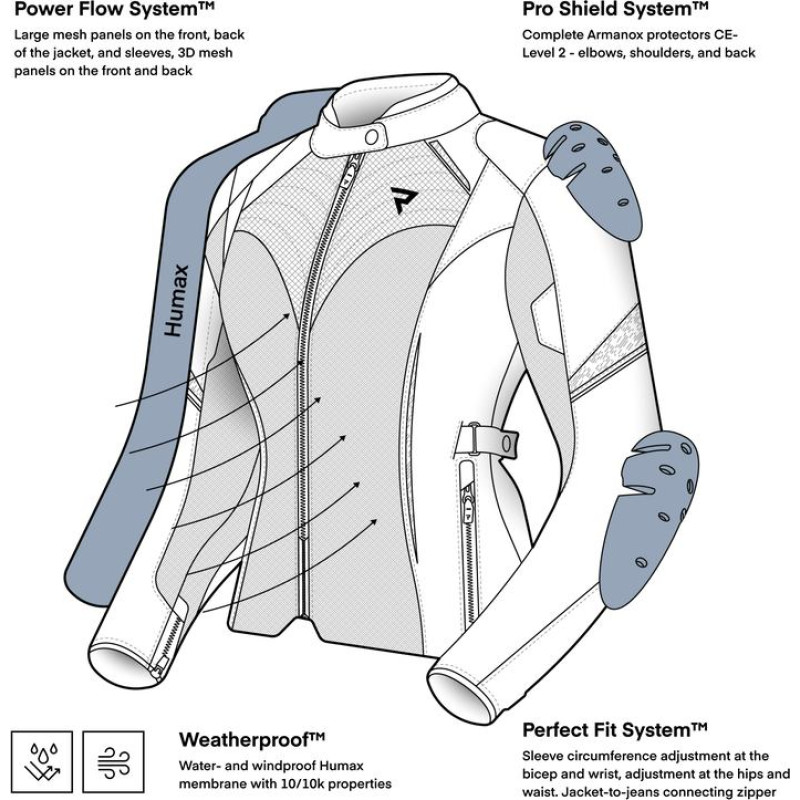 Power Flow System™

Large mesh panels on the front, back of the jacket, and sleeves, 3D mesh panels on the front and back

Pro Shield System™

Complete Armanox protectors CE-Level 2 - elbows, shoulders, and back

Humax

Weatherproof™

Water- and windproof Humax membrane with 10/10k properties

Perfect Fit System™

Sleeve circumference adjustment at the bicep and wrist, adjustment at the hips and waist. Jacket-to-jeans connecting zipper