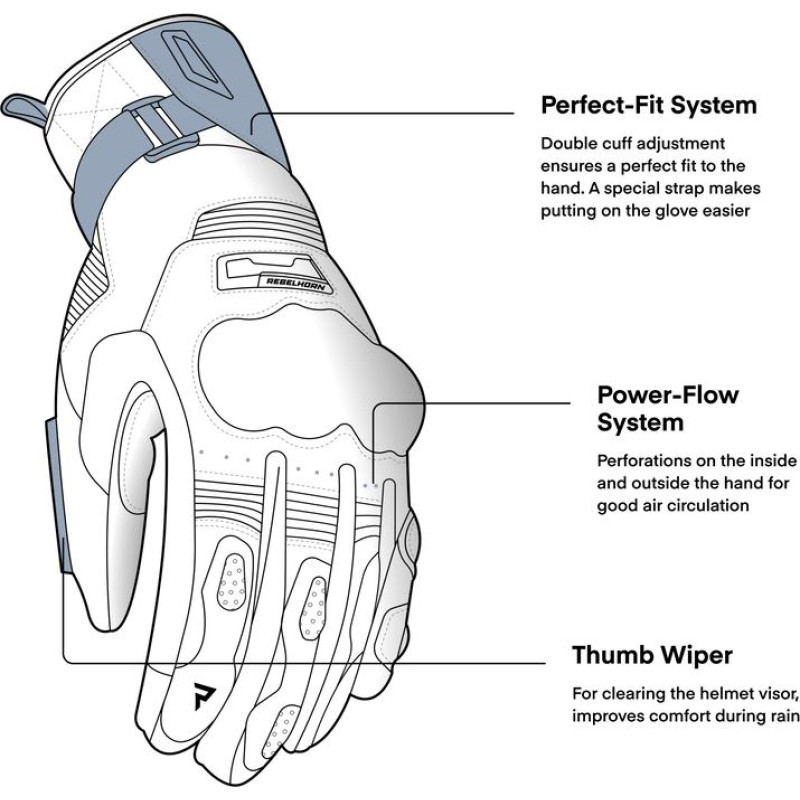 REBELHORN

Perfect-Fit System

Double cuff adjustment ensures a perfect fit to the hand. A special strap makes putting on the glove easier

Power-Flow System

Perforations on the inside and outside the hand for good air circulation

Thumb Wiper

For clearing the helmet visor, improves comfort during rain