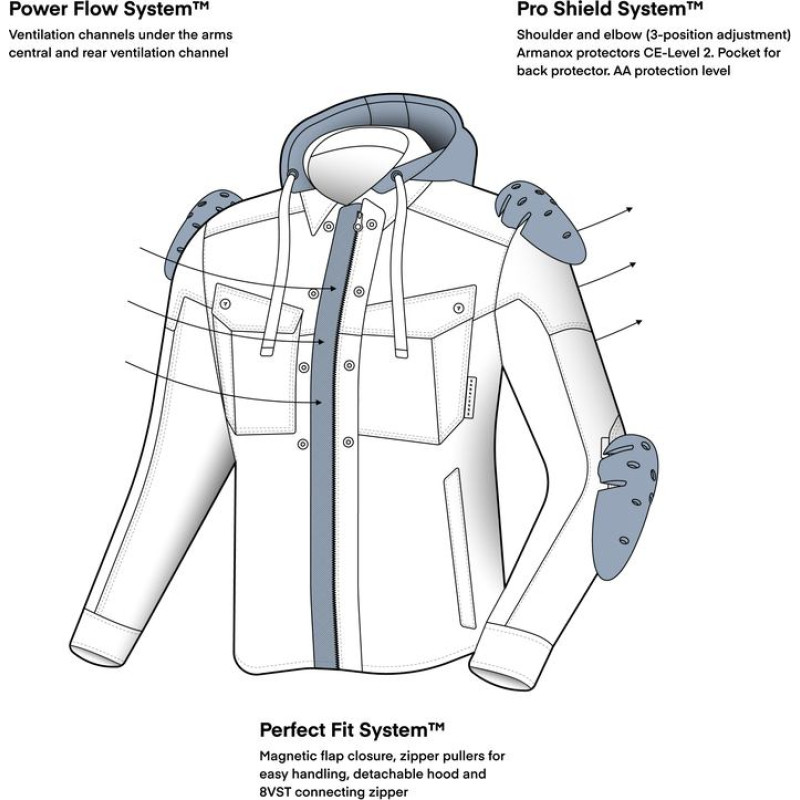 Power Flow System™

Ventilation channels under the arms central and rear ventilation channel

Pro Shield System™

Shoulder and elbow (3-position adjustment) Armanox protectors CE-Level 2. Pocket for back protector. AA protection level

Perfect Fit System™

Magnetic flap closure, zipper pullers for easy handling, detachable hood and 8VST connecting zipper