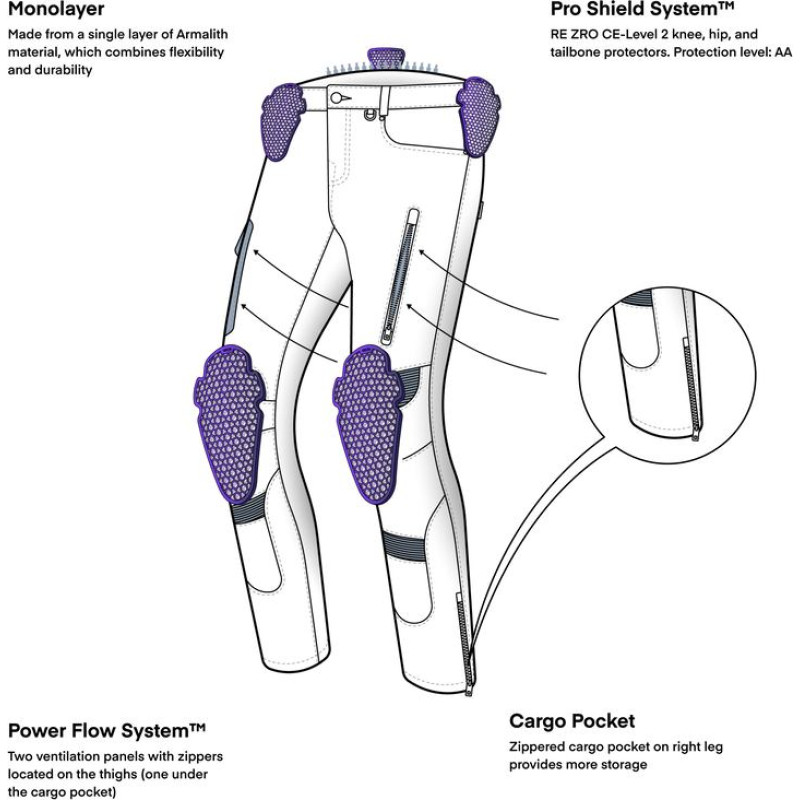 Monolayer

Made from a single layer of Armalith material, which combines flexibility and durability

Pro Shield System™

RE ZRO CE-Level 2 knee, hip, and tailbone protectors. Protection level: AA

Power Flow System™

Two ventilation panels with zippers located on the thighs (one under the cargo pocket)

Cargo Pocket

Zippered cargo pocket on right leg provides more storage