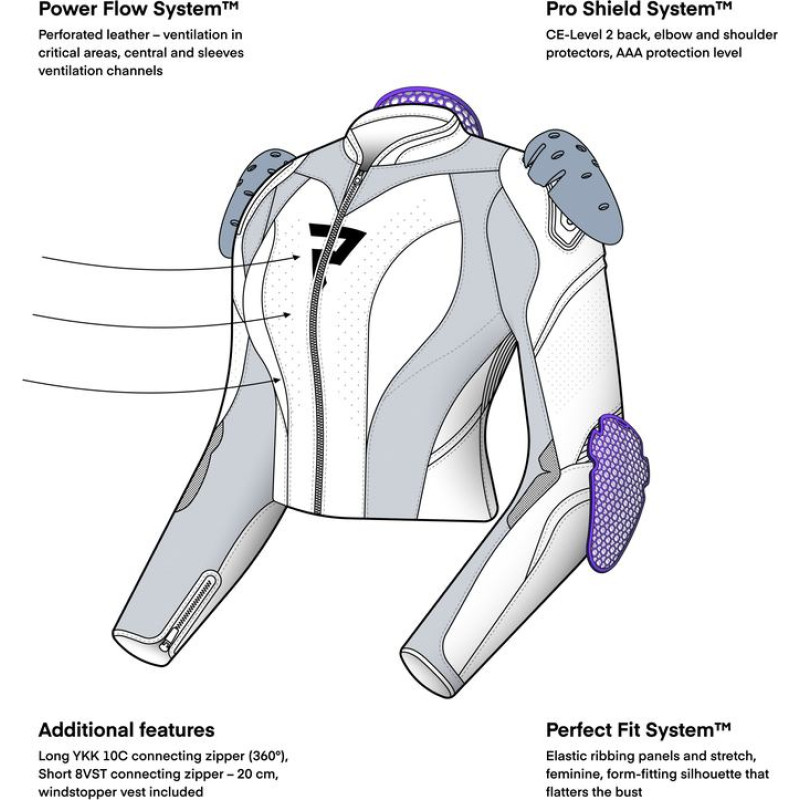 Power Flow System™

Perforated leather – ventilation in critical areas, central and sleeves ventilation channels

Pro Shield System™

CE-Level 2 back, elbow and shoulder protectors, AAA protection level

Additional features

Long YKK 10C connecting zipper (360°), Short 8VST connecting zipper – 20 cm, windstopper vest included

Perfect Fit System™

Elastic ribbing panels and stretch, feminine, form-fitting silhouette that flatters the bust