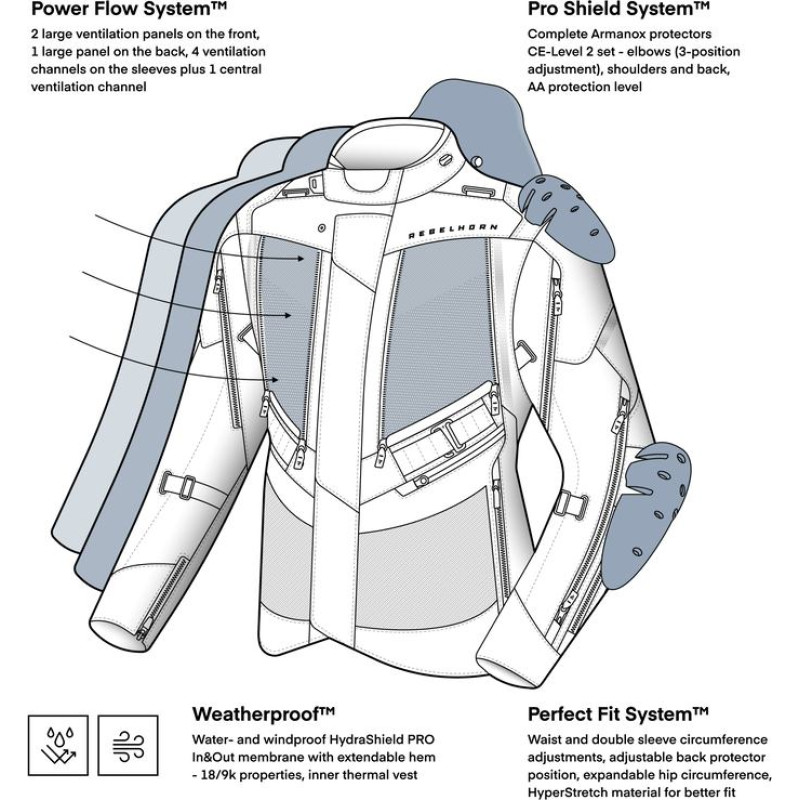 Power Flow System™

2 large ventilation panels on the front, 1 large panel on the back, 4 ventilation channels on the sleeves plus 1 central ventilation channel

Pro Shield System™

Complete Armanox protectors CE-Level 2 set - elbows (3-position adjustment), shoulders and back, AA protection level

REBELHORN

Weatherproof™

Water- and windproof HydraShield PRO In&Out membrane with extendable hem - 18/9k properties, inner thermal vest

Perfect Fit System™

Waist and double sleeve circumference adjustments, adjustable back protector position, expandable hip circumference, HyperStretch material for better fit