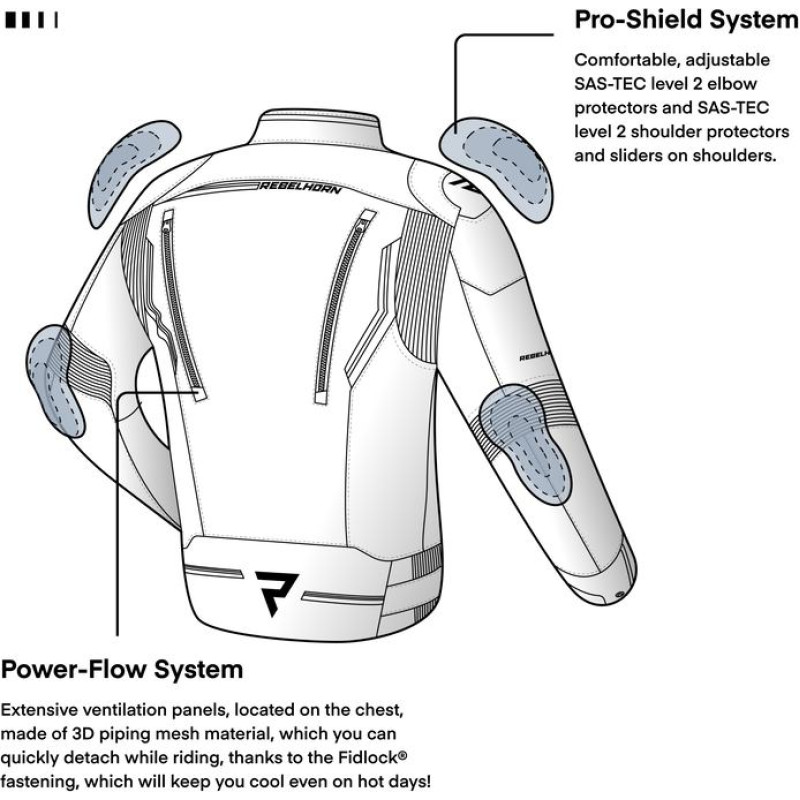 Pro-Shield System

Comfortable, adjustable SAS-TEC level 2 elbow protectors and SAS-TEC level 2 shoulder protectors and sliders on shoulders.

REBELHORN

REBELH

Power-Flow System

Extensive ventilation panels, located on the chest, made of 3D piping mesh material, which you can quickly detach while riding, thanks to the Fidlock® fastening, which will keep you cool even on hot days!