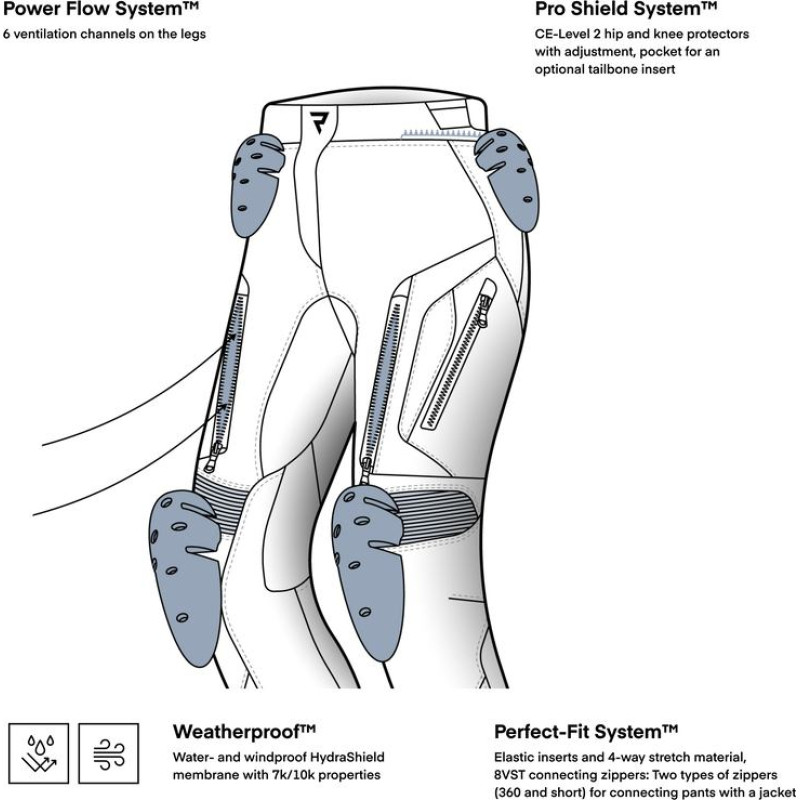 Power Flow System™
6 ventilation channels on the legs

Pro Shield System™
CE-Level 2 hip and knee protectors with adjustment, pocket for an optional tailbone insert

Weatherproof™
Water- and windproof HydraShield membrane with 7k/10k properties

Perfect-Fit System™
Elastic inserts and 4-way stretch material, 8VST connecting zippers: Two types of zippers (360 and short) for connecting pants with a jacket