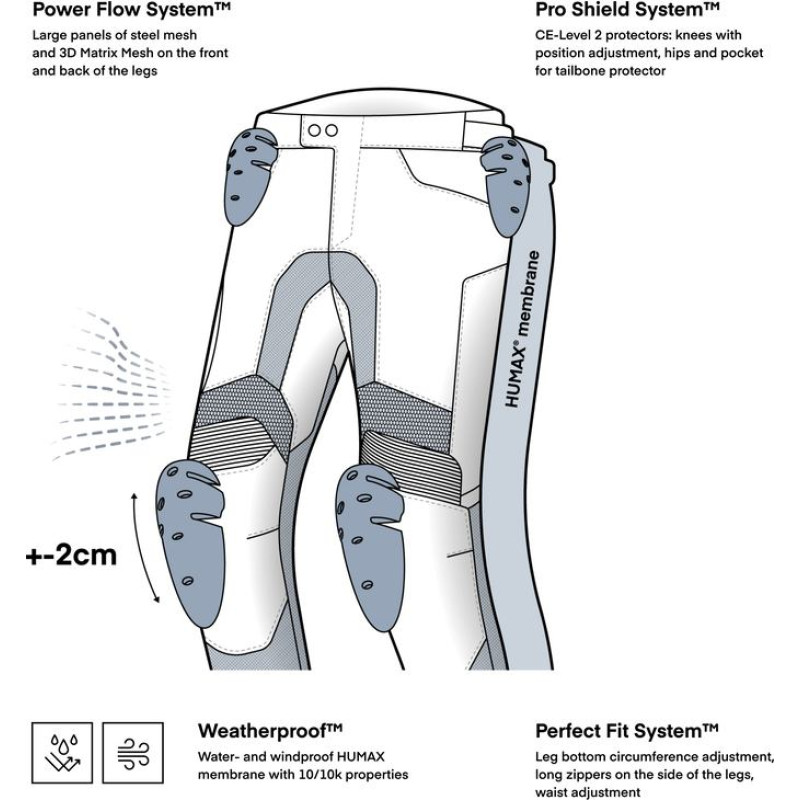 Power Flow System™
Large panels of steel mesh and 3D Matrix Mesh on the front and back of the legs

Pro Shield System™
CE-Level 2 protectors: knees with position adjustment, hips and pocket for tailbone protector

HUMAX® membrane

+-2cm

Weatherproof™
Water- and windproof HUMAX membrane with 10/10k properties

Perfect Fit System™
Leg bottom circumference adjustment, long zippers on the side of the legs, waist adjustment