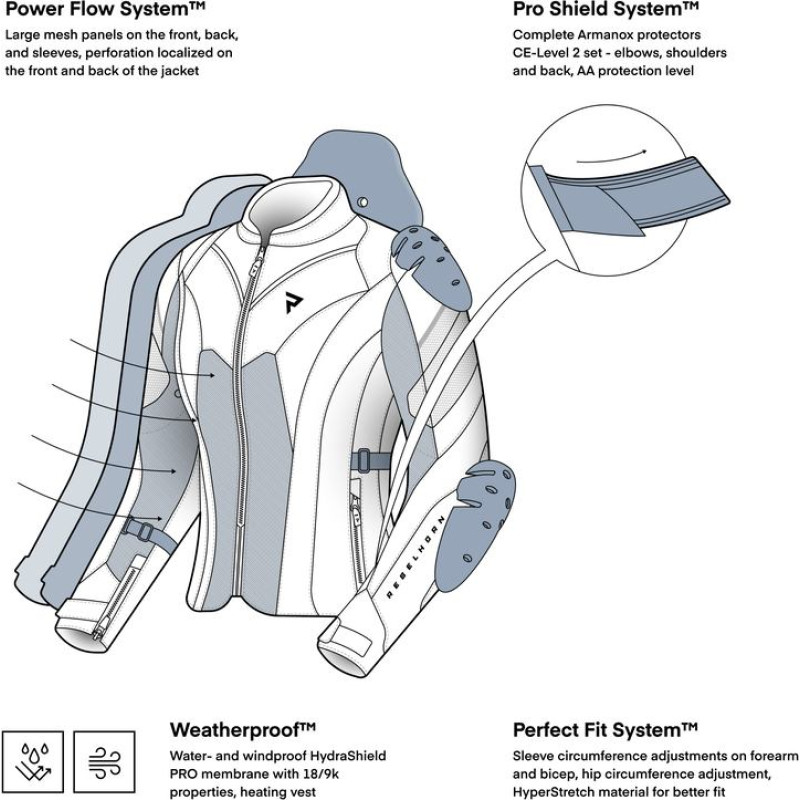 Power Flow System™
Large mesh panels on the front, back, and sleeves, perforation localized on the front and back of the jacket

Pro Shield System™
Complete Armanox protectors CE-Level 2 set - elbows, shoulders and back, AA protection level

REBELHORN

Weatherproof™
Water- and windproof HydraShield PRO membrane with 18/9k properties, heating vest

Perfect Fit System™
Sleeve circumference adjustments on forearm and bicep, hip circumference adjustment, HyperStretch material for better fit