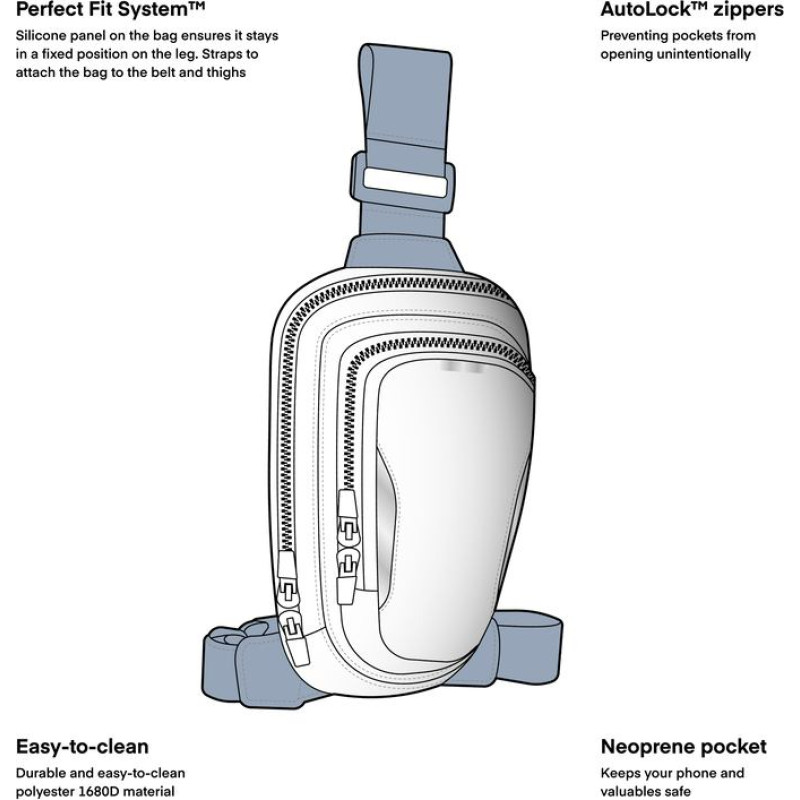 Perfect Fit System™

Silicone panel on the bag ensures it stays in a fixed position on the leg. Straps to attach the bag to the belt and thighs

AutoLock™ zippers

Preventing pockets from opening unintentionally

Easy-to-clean

Durable and easy-to-clean polyester 1680D material

Neoprene pocket

Keeps your phone and valuables safe