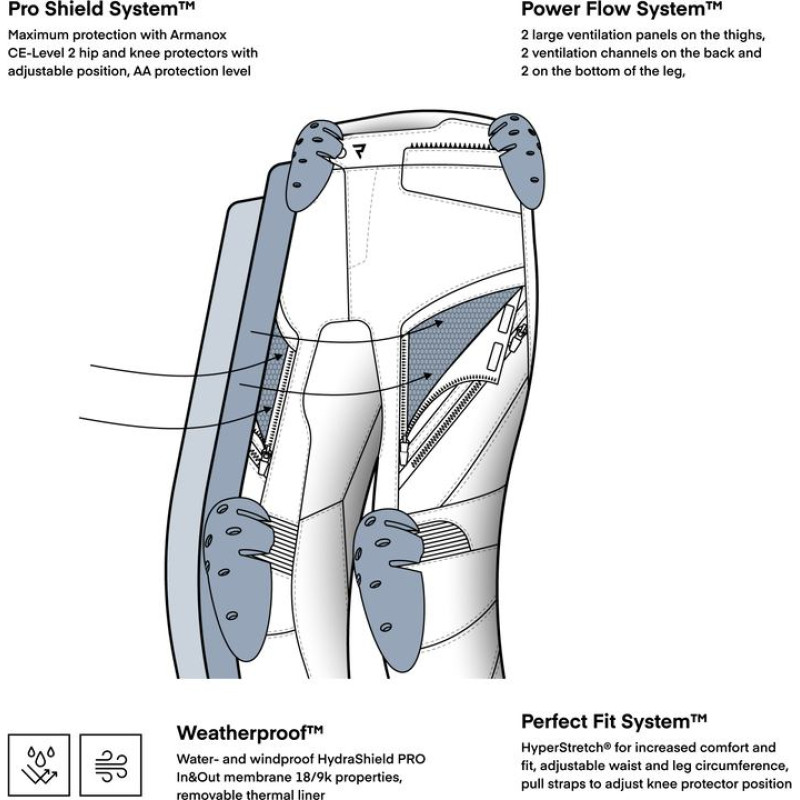 Pro Shield System™

Maximum protection with Armanox CE-Level 2 hip and knee protectors with adjustable position, AA protection level

Power Flow System™

2 large ventilation panels on the thighs, 2 ventilation channels on the back and 2 on the bottom of the leg,

Weatherproof™

Water- and windproof HydraShield PRO In&Out membrane 18/9k properties, removable thermal liner

Perfect Fit System™

HyperStretch® for increased comfort and fit, adjustable waist and leg circumference, pull straps to adjust knee protector position